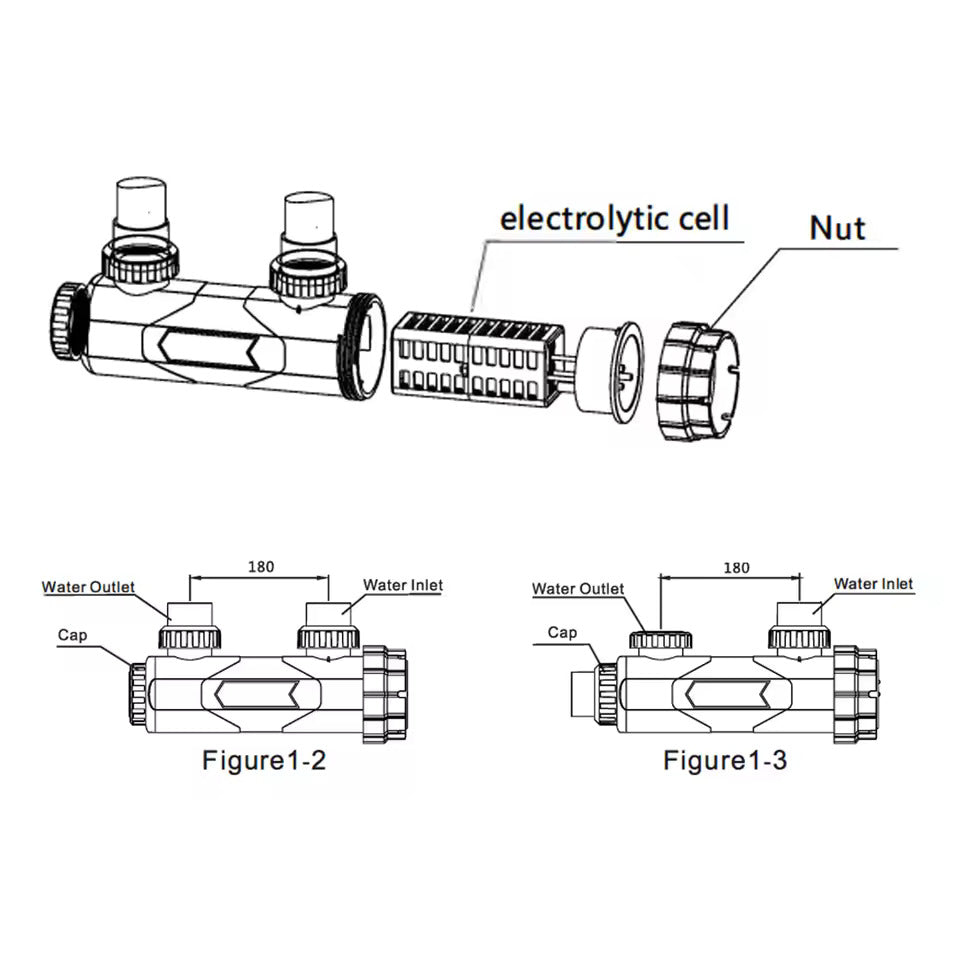 electrolytic cell
Nut

180
Water Outlet
Water Inlet
Cap
Figure1-2

180
Water Outlet
Water Inlet
Cap
Figure1-3